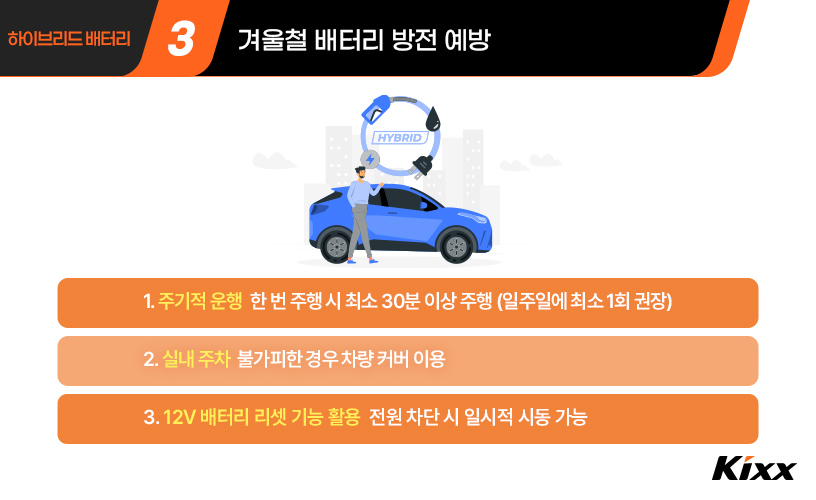 하이브리드 배터리 3 겨울철 배터리 방전 예방

HYBRID

1. 주기적 운행 한 번 주행 시 최소 30분 이상 주행 (일주일에 최소 1회 권장)

2. 실내 주차 불가피한 경우 차량 커버 이용

3. 12V 배터리 리셋 기능 활용 전원 차단 시 일시적 시동 가능

Kixx