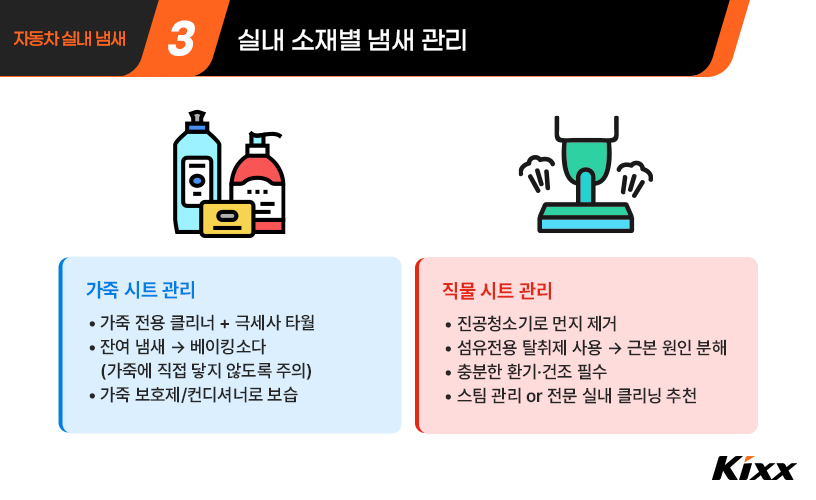 자동차 실내 냄새

3

실내 소재별 냄새 관리

가죽 시트 관리

• 가죽 전용 클리너 + 극세사 타월
• 잔여 냄새 → 베이킹소다 (가죽에 직접 닿지 않도록 주의)
• 가죽 보호제/컨디셔너로 보습

직물 시트 관리

• 진공청소기로 먼지 제거
• 섬유전용 탈취제 사용 → 근본 원인 분해
• 충분한 환기·건조 필수
• 스팀 관리 or 전문 실내 클리닝 추천

Kixx