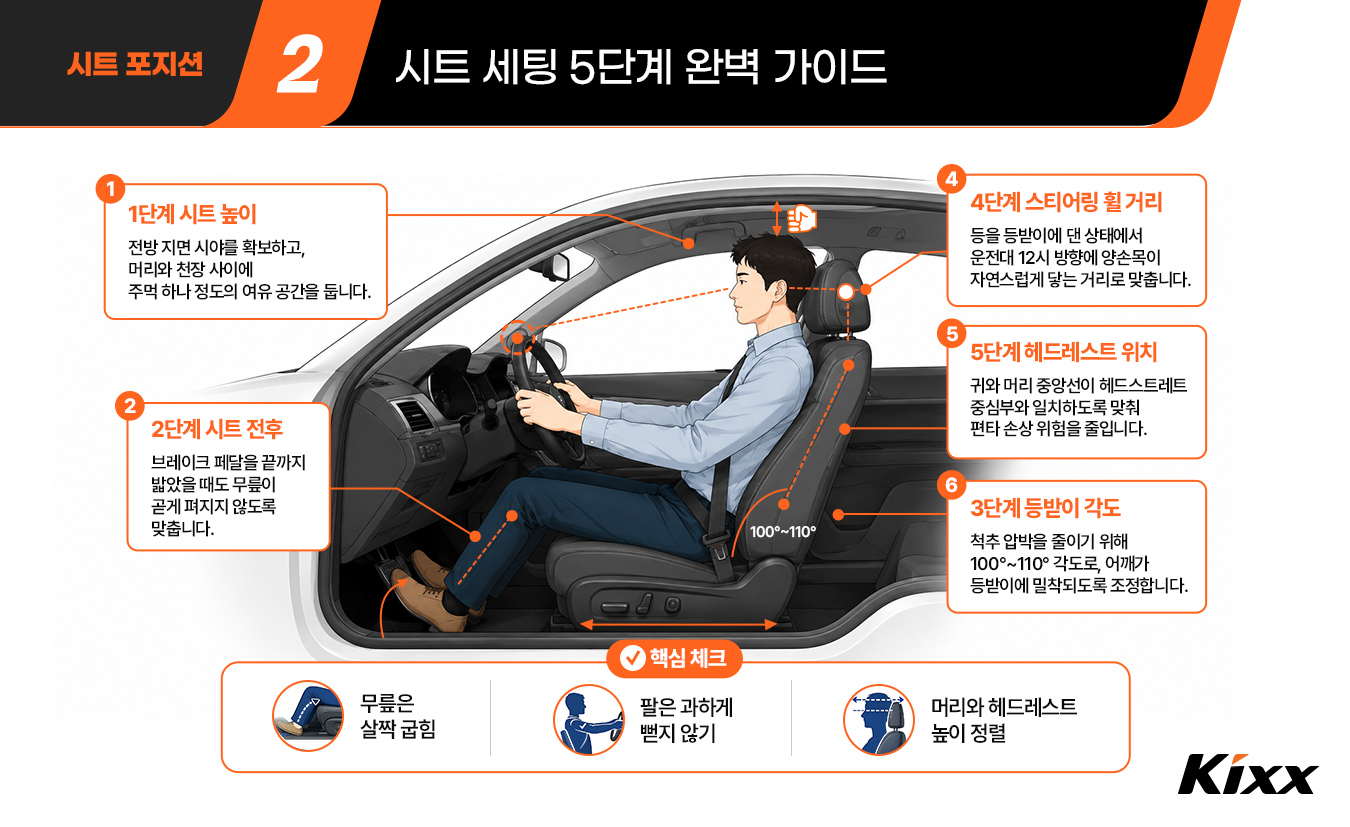 시트 포지션 2 시트 세팅 5단계 완벽 가이드

1
1단계 시트 높이
전방 지면 시야를 확보하고, 머리와 천장 사이에 주먹 하나 정도의 여유 공간을 둡니다.

2
2단계 시트 전후
브레이크 페달을 끝까지 밟았을 때도 무릎이 곧게 펴지지 않도록 맞춥니다.

4
4단계 스티어링 휠 거리
등을 등받이에 댄 상태에서 운전대 12시 방향에 양손목이 자연스럽게 닿는 거리로 맞춥니다.

5
5단계 헤드레스트 위치
귀와 머리 중앙선이 헤드스트레트 중심부와 일치하도록 맞춰 편타 손상 위험을 줄입니다.

6
3단계 등받이 각도
척추 압박을 줄이기 위해 100°~110° 각도로, 어깨가 등받이에 밀착되도록 조정합니다.

100°~110°

핵심 체크
무릎은 살짝 굽힘
팔은 과하게 뻗지 않기
머리와 헤드레스트 높이 정렬

Kixx